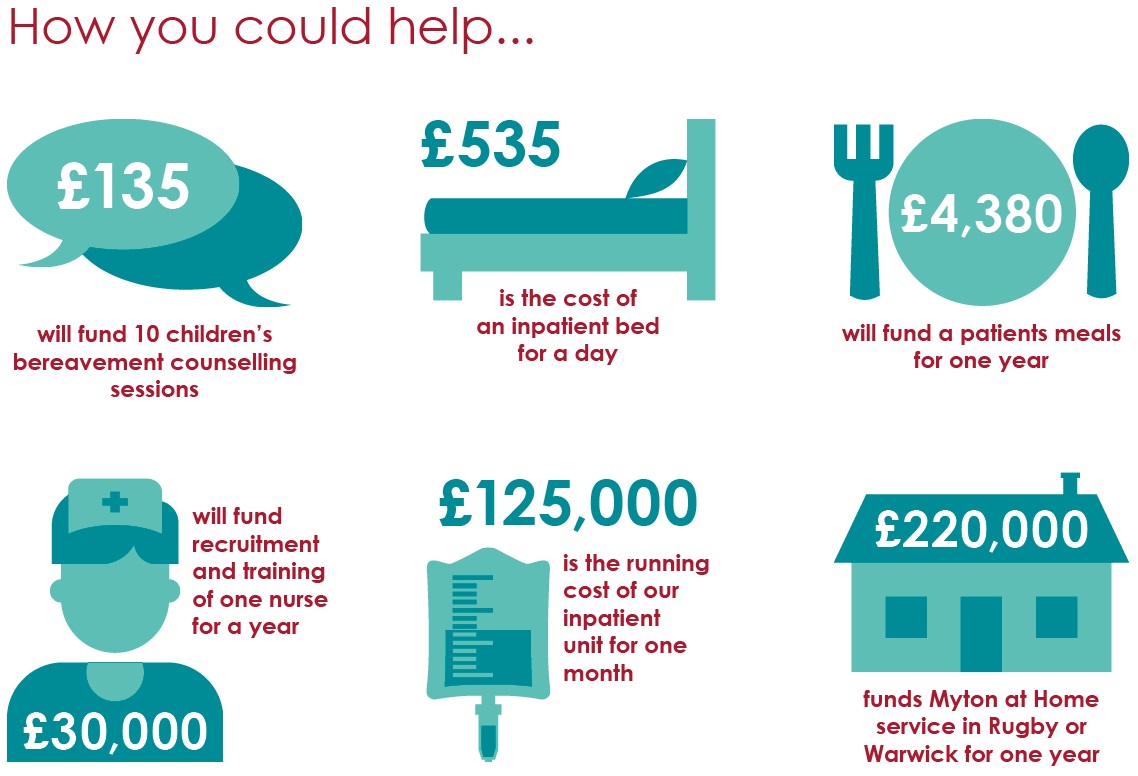 How you could help...

£135

will fund 10 children's bereavement counselling sessions

£535

is the cost of an inpatient bed for a day

£4,380

will fund a patients meals for one year

will fund recruitment and training of one nurse for a year

£30,000

£125,000

is the running cost of our inpatient unit for one month

£220,000

funds Myton at Home service in Rugby or Warwick for one year