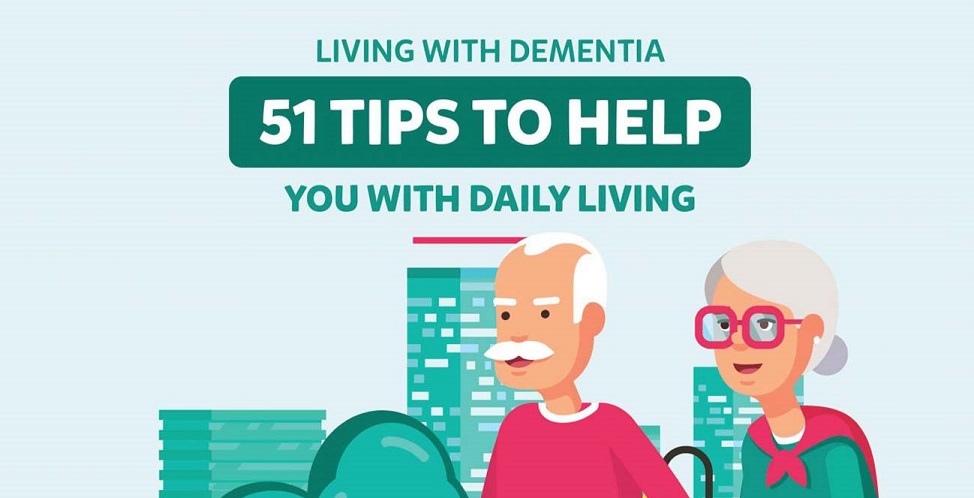 LIVING WITH DEMENTIA
51 TIPS TO HELP
YOU WITH DAILY LIVING